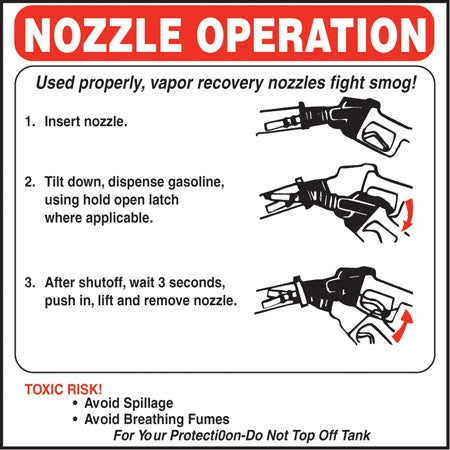 NOZZLE OPERATION

Used properly, vapor recovery nozzles fight smog!

1. Insert nozzle.

2. Tilt down, dispense gasoline, using hold open latch where applicable.

3. After shutoff, wait 3 seconds, push in, lift and remove nozzle.

TOXIC RISK!
• Avoid Spillage
• Avoid Breathing Fumes
For Your Protecti0on-Do Not Top Off Tank