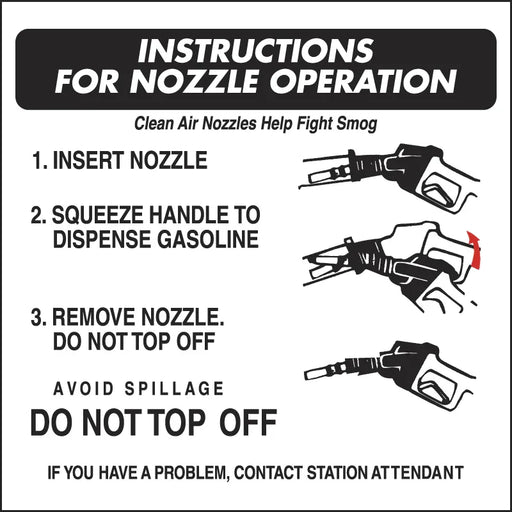 INSTRUCTIONS FOR NOZZLE OPERATION

Clean Air Nozzles Help Fight Smog

1. INSERT NOZZLE

2. SQUEEZE HANDLE TO DISPENSE GASOLINE

3. REMOVE NOZZLE. DO NOT TOP OFF

AVOID SPILLAGE

DO NOT TOP OFF

IF YOU HAVE A PROBLEM, CONTACT STATION ATTENDANT